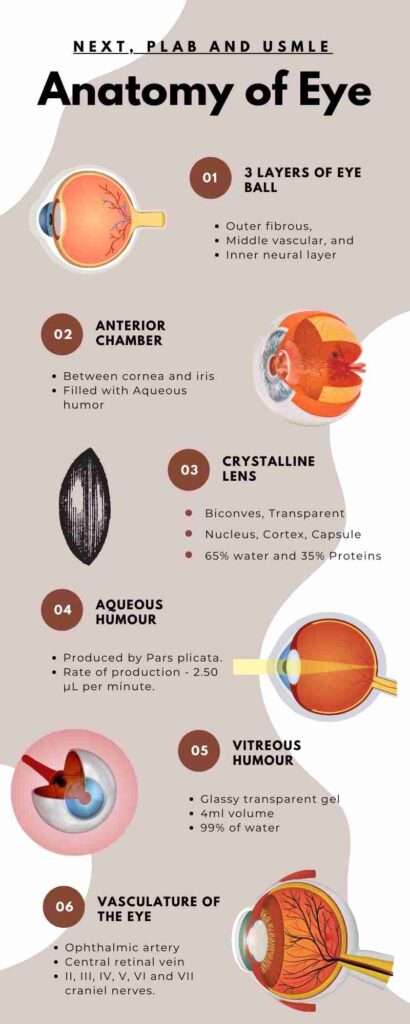 NEXT, PLAB AND USMLE

Anatomy of Eye

01 3 LAYERS OF EYE BALL

- Outer fibrous,
- Middle vascular, and
- Inner neural layer

02 ANTERIOR CHAMBER

- Between cornea and iris
- Filled with Aqueous humor

03 CRYSTALLINE LENS

- Biconves, Transparent
- Nucleus, Cortex, Capsule
- 65% water and 35% Proteins

04 AQUEOUS HUMOUR

- Produced by Pars plicata.
- Rate of production - 2.50 µL per minute.

05 VITREOUS HUMOUR

- Glassy transparent gel
- 4ml volume
- 99% of water

06 VASCULATURE OF THE EYE

- Ophthalmic artery
- Central retinal vein
- II, III, IV, V, VI and VII craniel nerves.