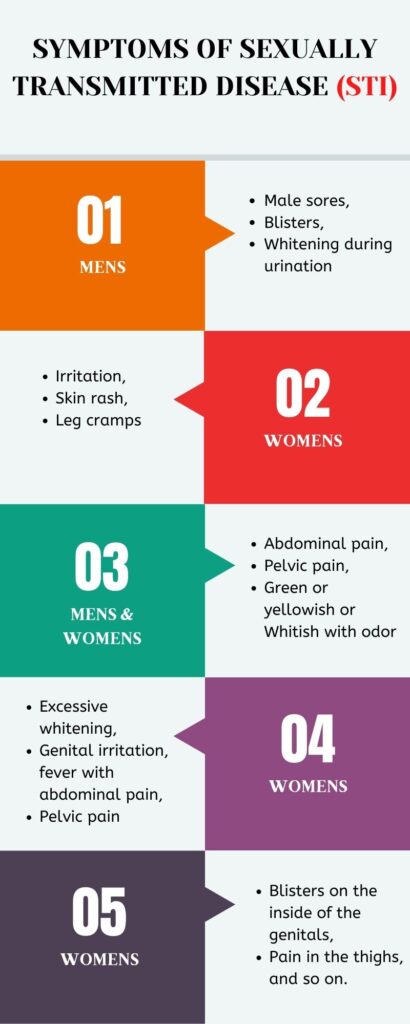 SYMPTOMS OF SEXUALLY TRANSMITTED DISEASE (STI)

01
MENS

- Male sores,
- Blisters,
- Whitening during urination

- Irritation,
- Skin rash,
- Leg cramps

02
WOMENS

03
MENS & WOMENS

- Abdominal pain,
- Pelvic pain,
- Green or yellowish or Whitish with odor

- Excessive whitening,
- Genital irritation, fever with abdominal pain,
- Pelvic pain

04
WOMENS

05
WOMENS

- Blisters on the inside of the genitals,
- Pain in the thighs, and so on.